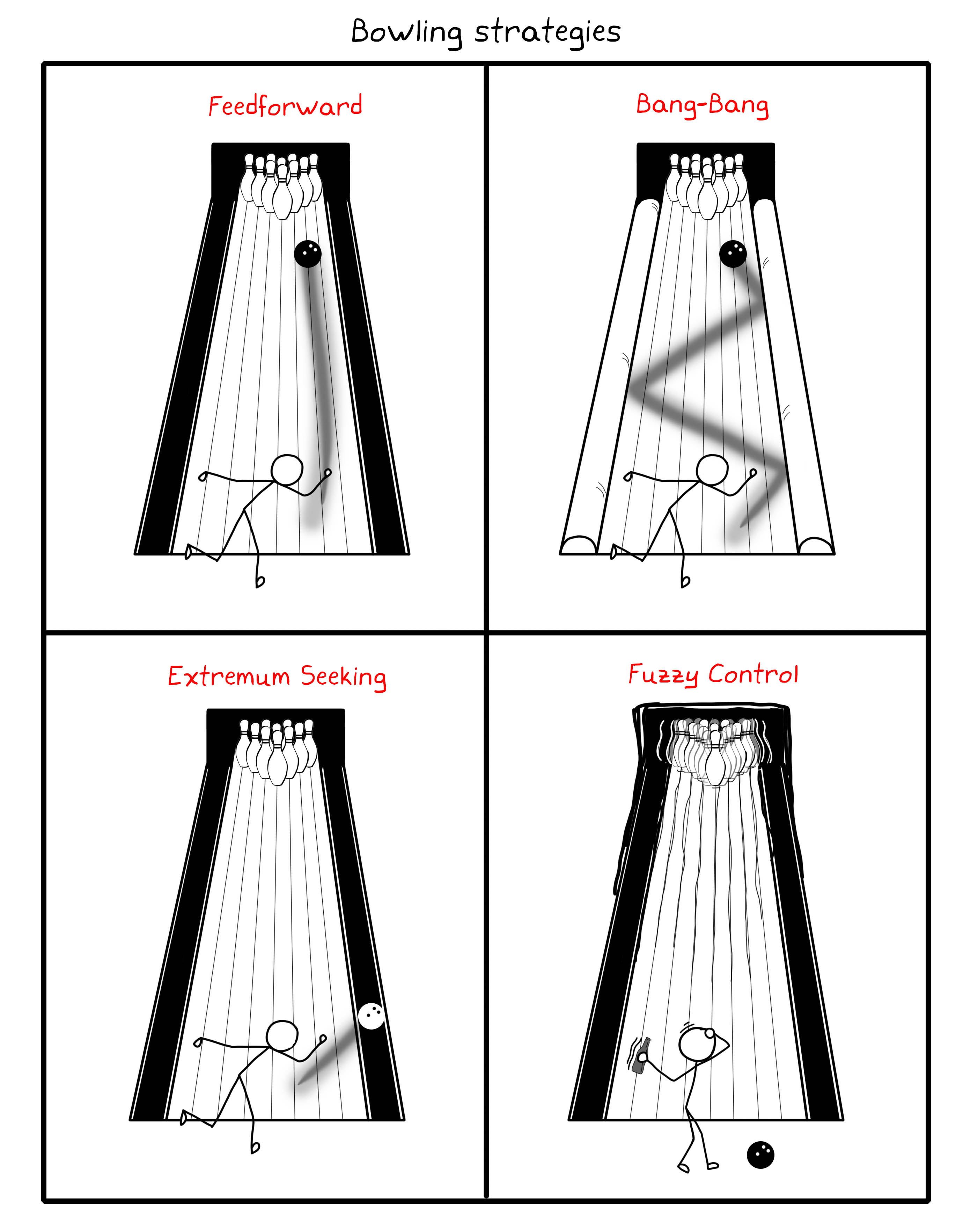 Bowling strategies

Feedforward

Bang-Bang

Extremum Seeking

Fuzzy Control